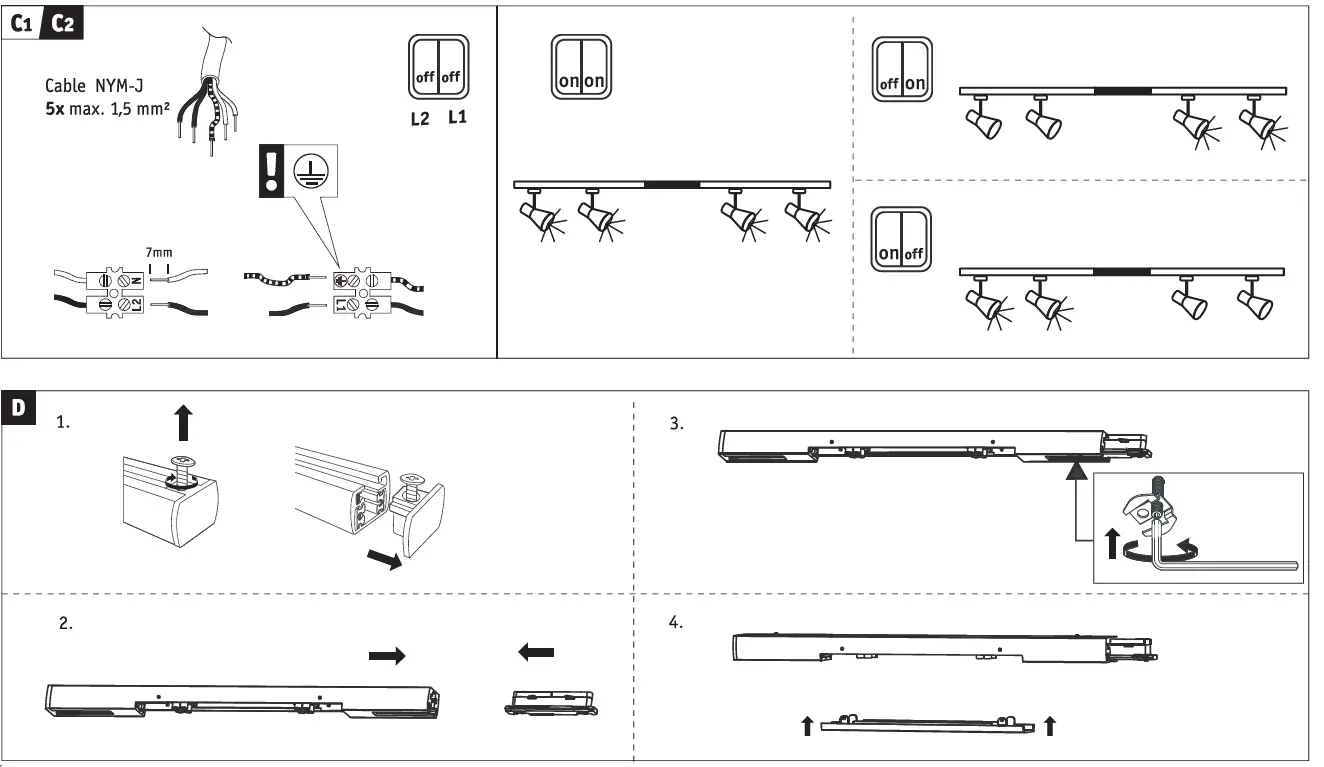 C1 C2

Cable NYM-J
5x max. 1,5 mm²

off off
L2 L1

7mm
N
L2
L1

on on

off on

on off

D

1.

2.

3.

4.