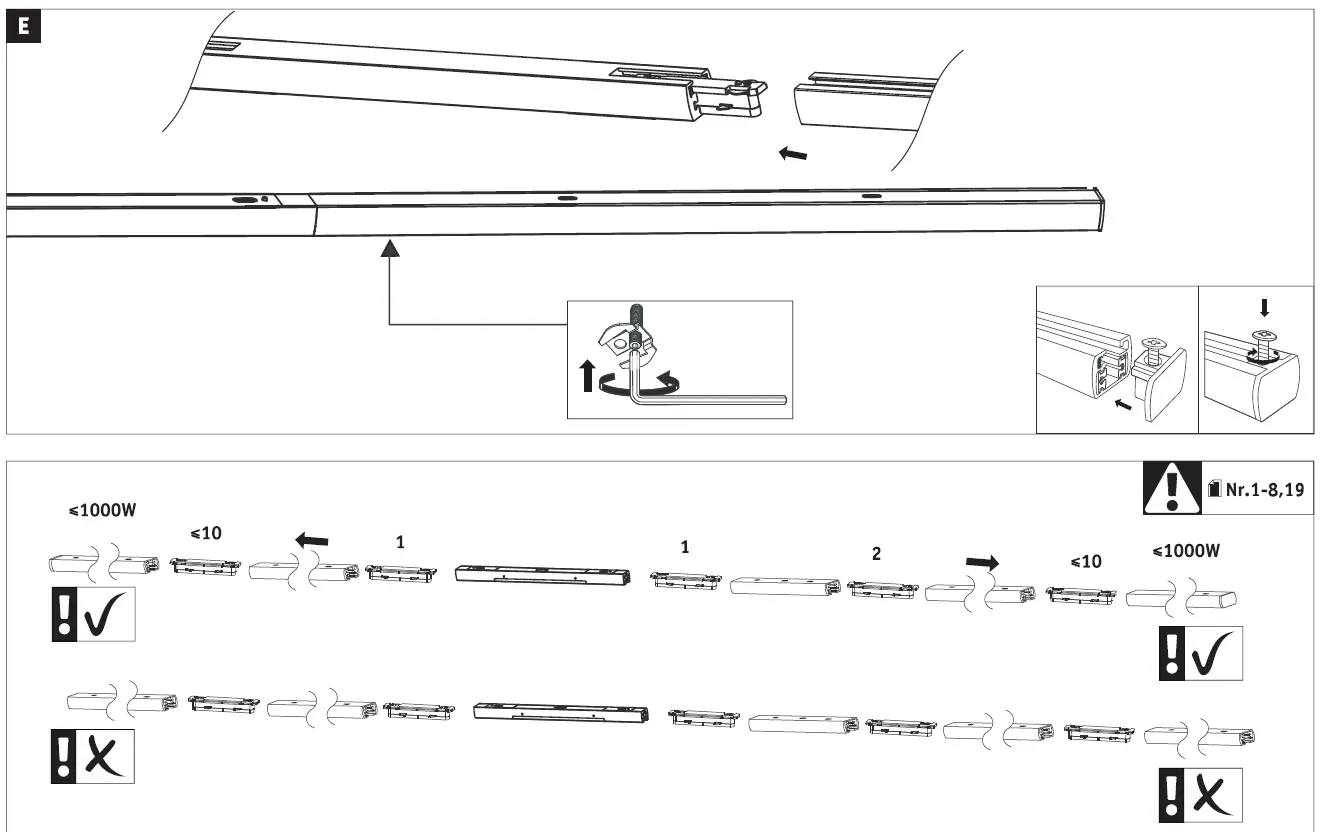 E

Nr.1-8,19

≤1000W

≤10

1

1

2

≤10

≤1000W