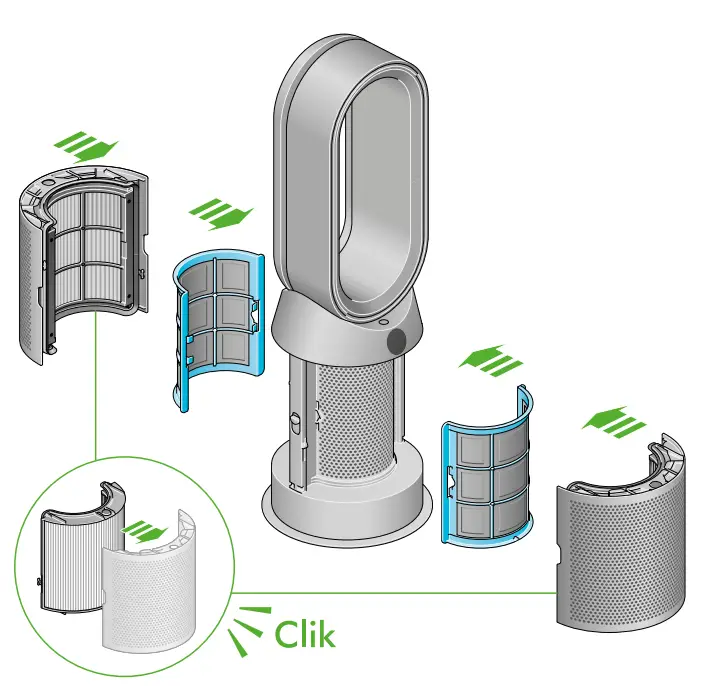 Clik