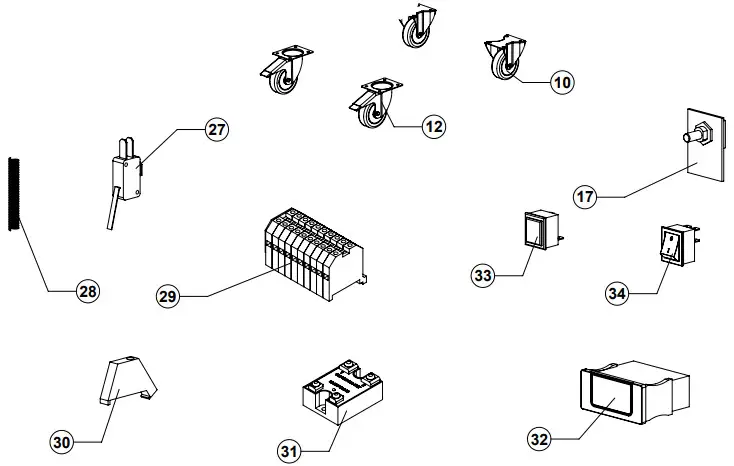 10

12

27

17

28

29

33

34

30

31

32