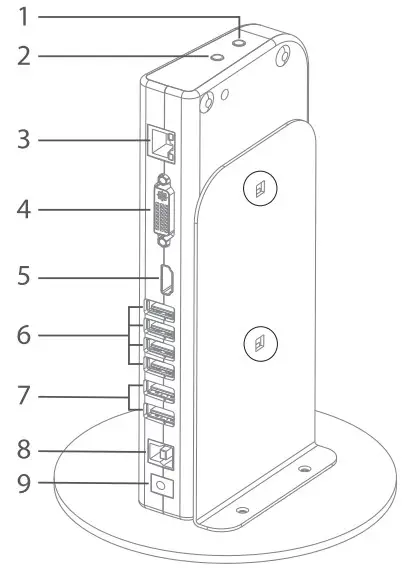 1
2
3
4
5
6
7
8
9