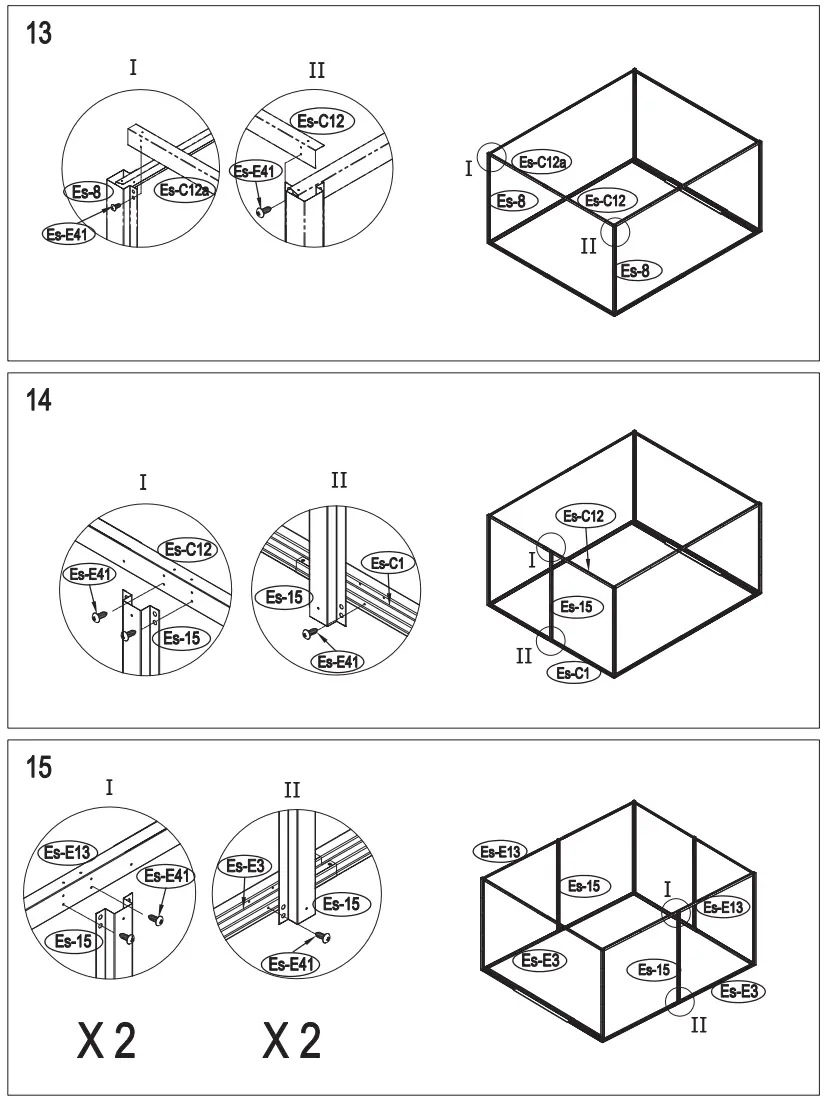 13

I

Es-8

Es-C12a

Es-E41

II

Es-C12

Es-E41

I

Es-C12a

Es-8

Es-C12

II

Es-8

14

I

Es-C12

Es-E41

Es-15

II

Es-C1

Es-15

Es-E41

Es-C12

I

Es-15

II

Es-C1

15

I

Es-E13

Es-E41

Es-15

X 2

II

Es-E3

Es-15

Es-E41

X 2

Es-E13

Es-15

I

Es-E13

Es-E3

Es-15

Es-E3

II