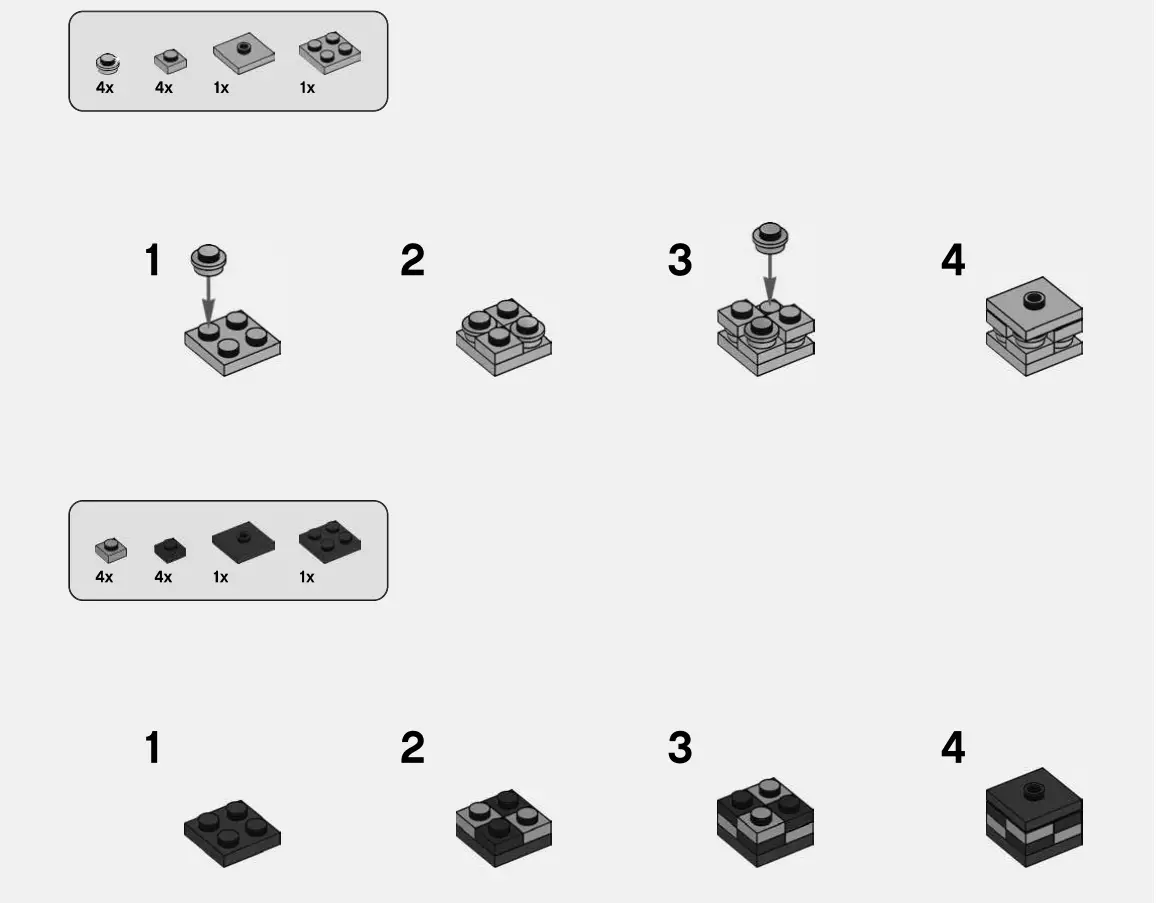 4x 4x 1x 1x

1

2

3

4

4x 4x 1x 1x

1

2

3

4