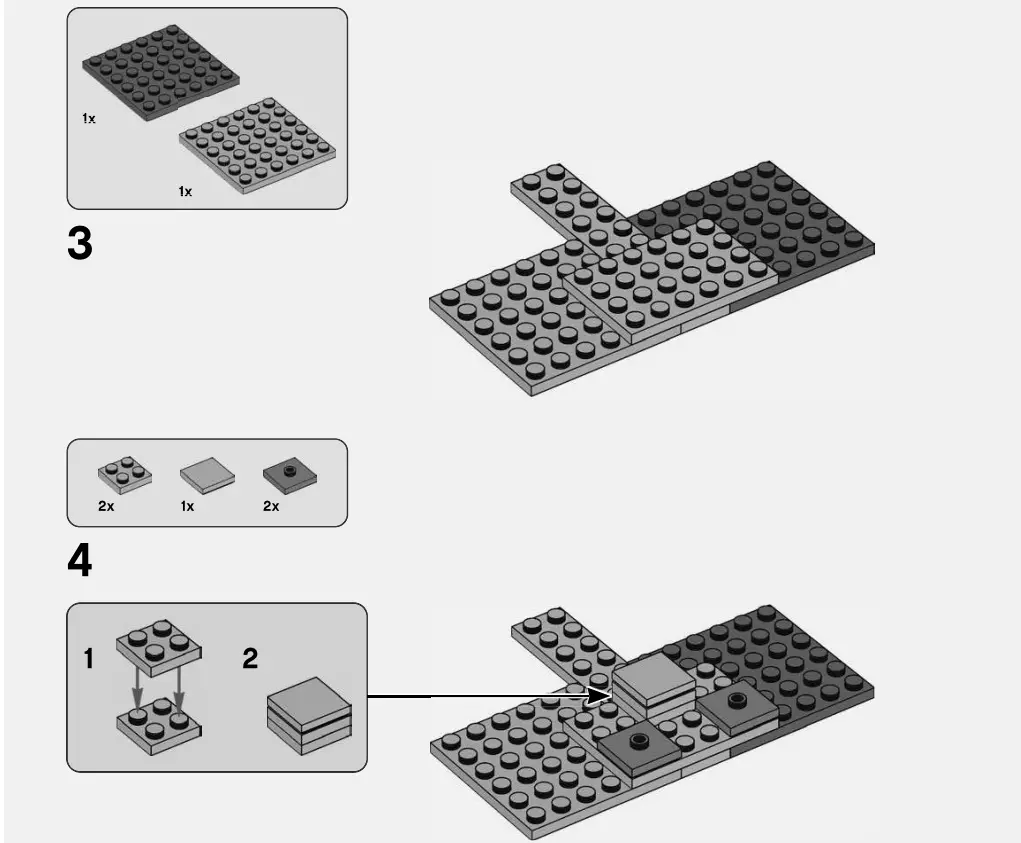 1x

1x

3

2x 1x 2x

4

1

2