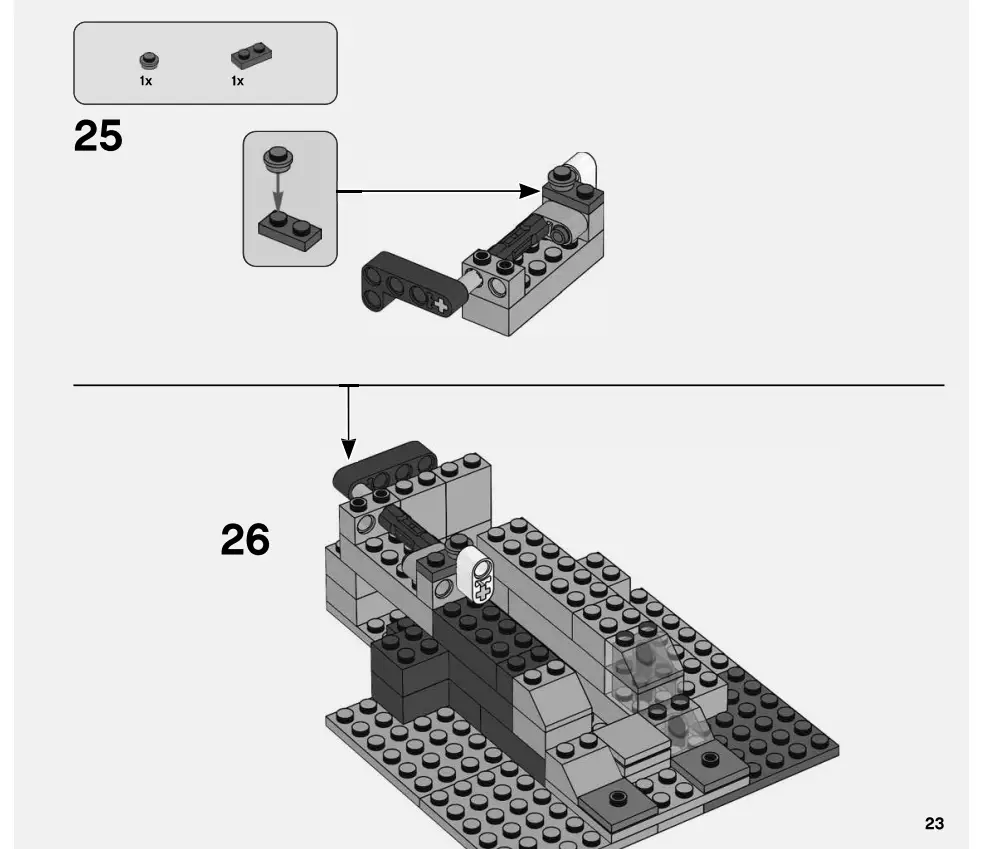 1x 1x

25

26

23