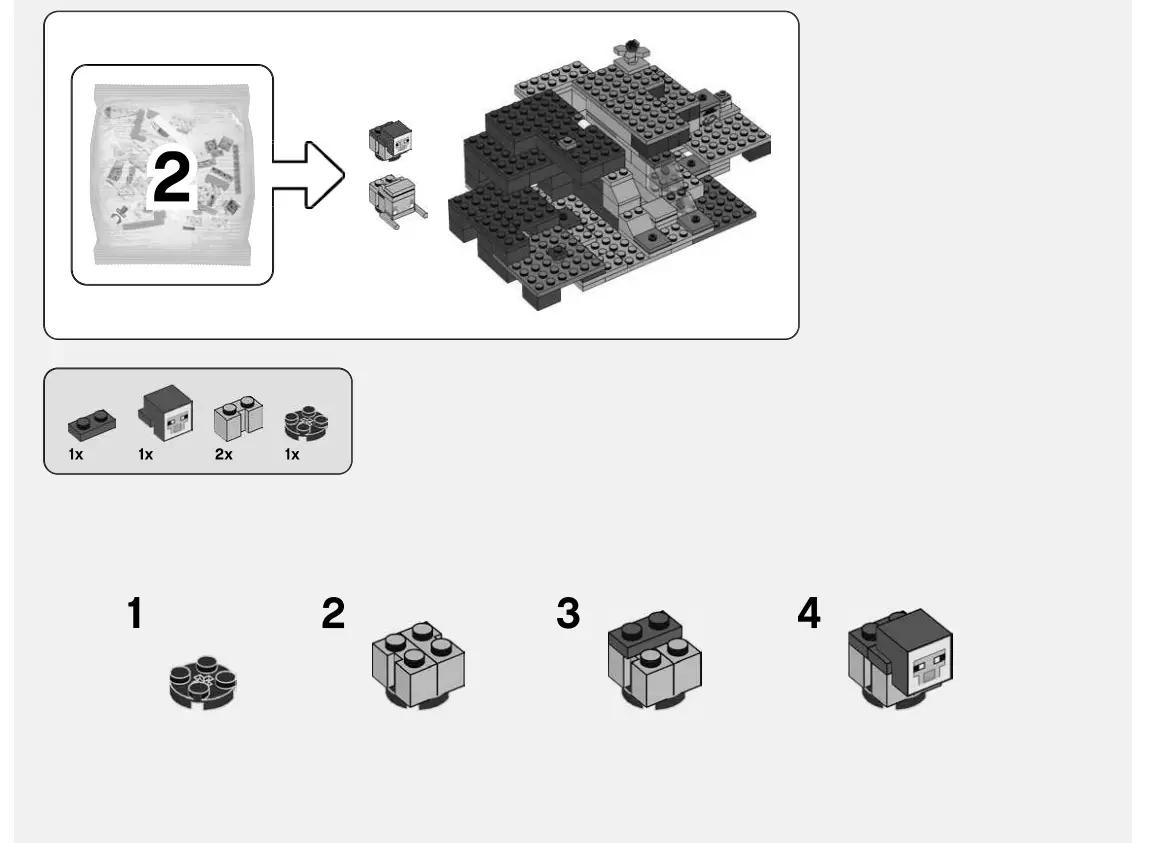 2

1x 1x 2x 1x

1

2

3

4