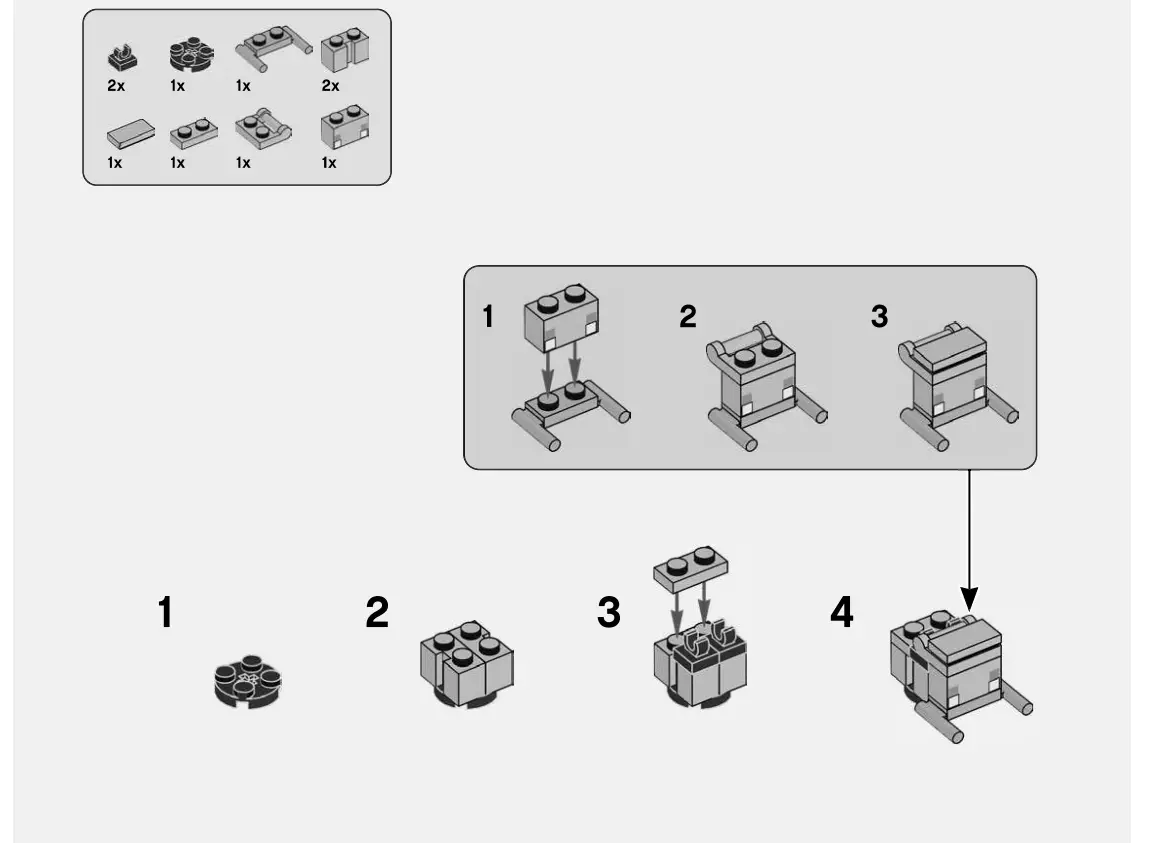 2x 1x 1x 2x

1x 1x 1x 1x

1 2 3

1 2 3 4