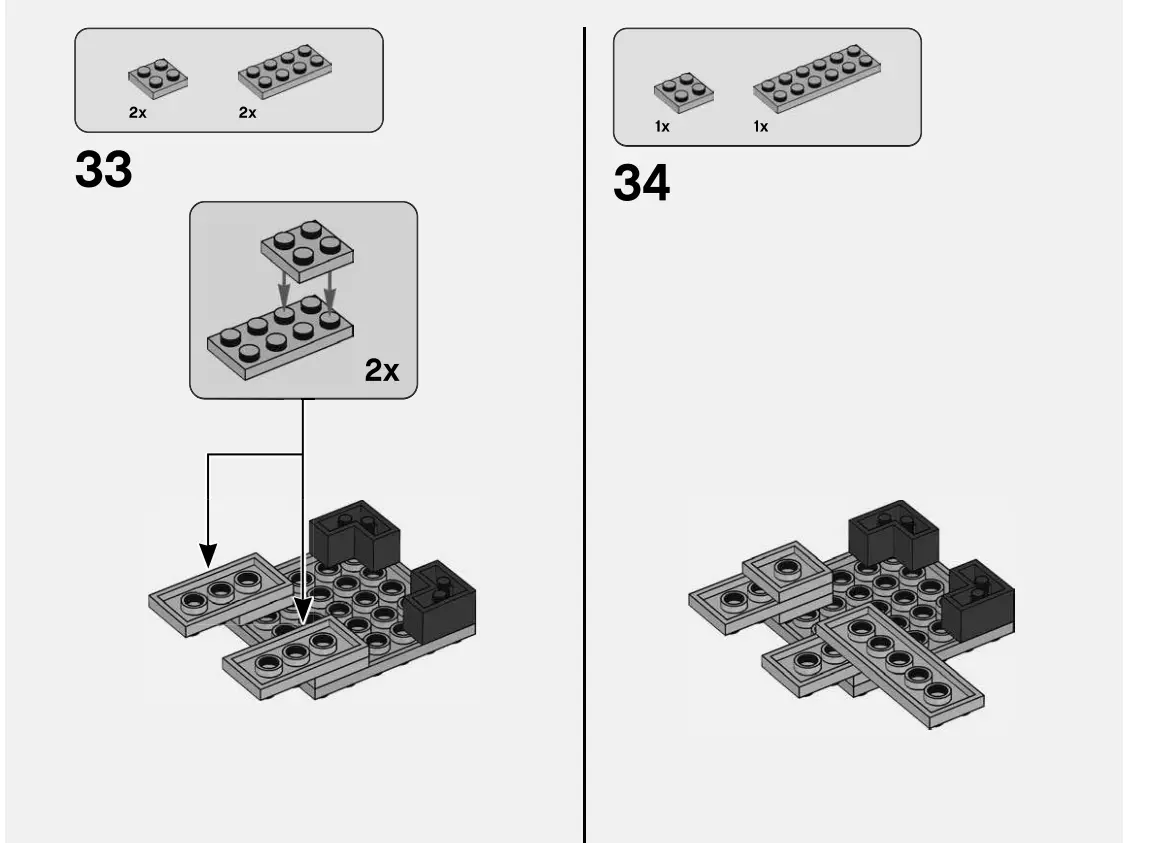 2x 2x

33

2x

1x 1x

34