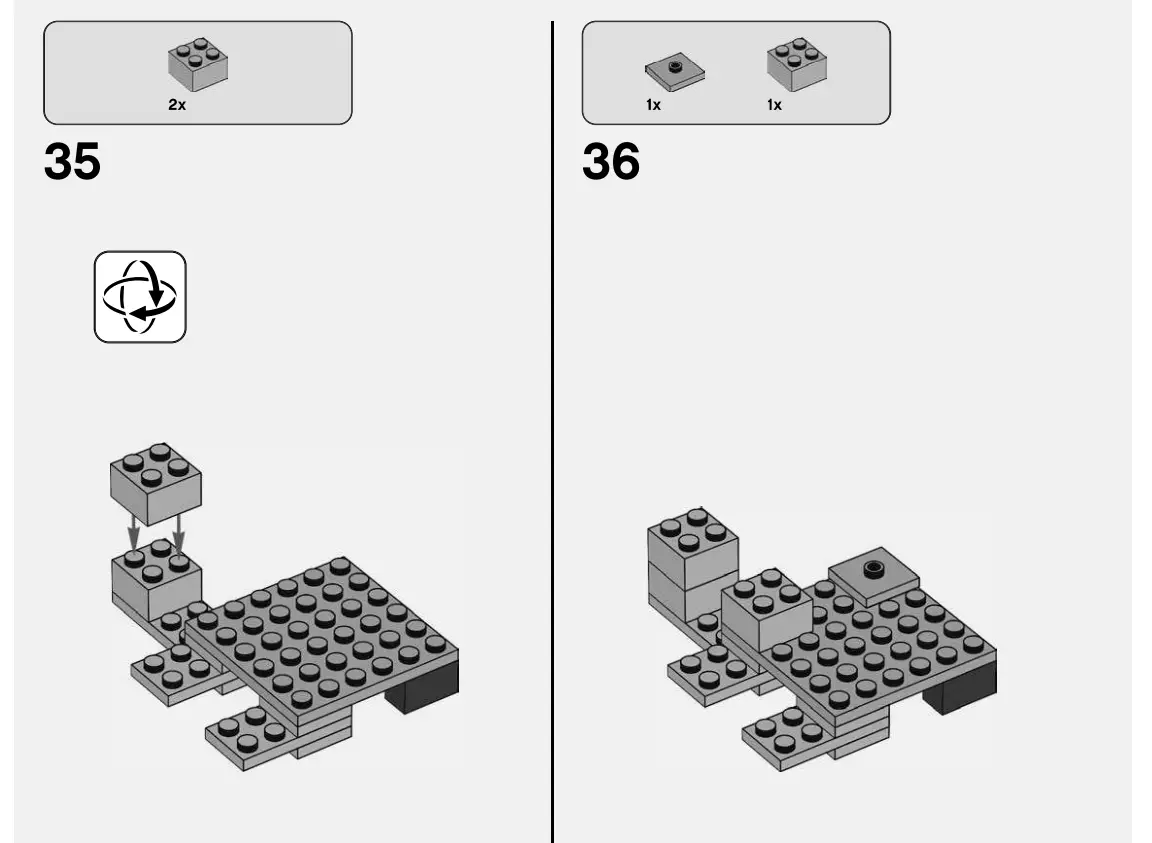 2x

35

1x 1x

36