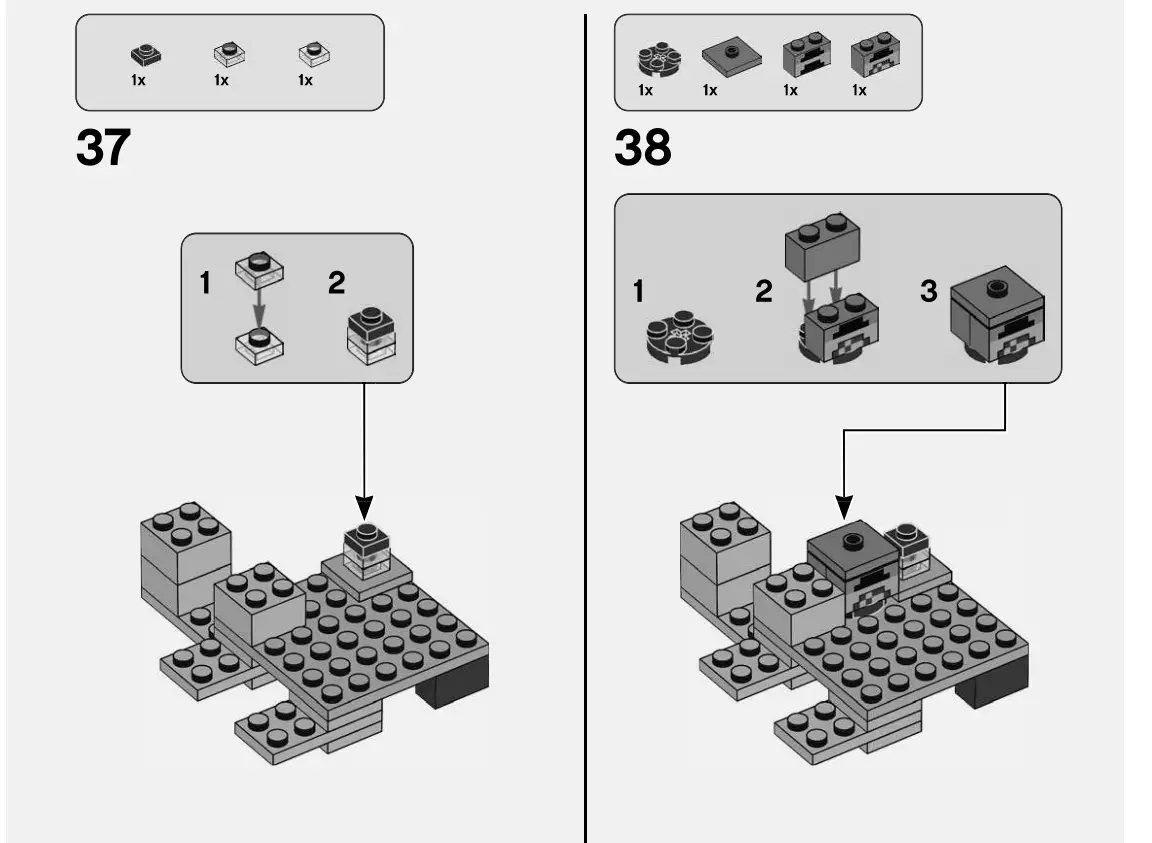 1x 1x 1x

37

1 2

1x 1x 1x 1x

38

1 2 3