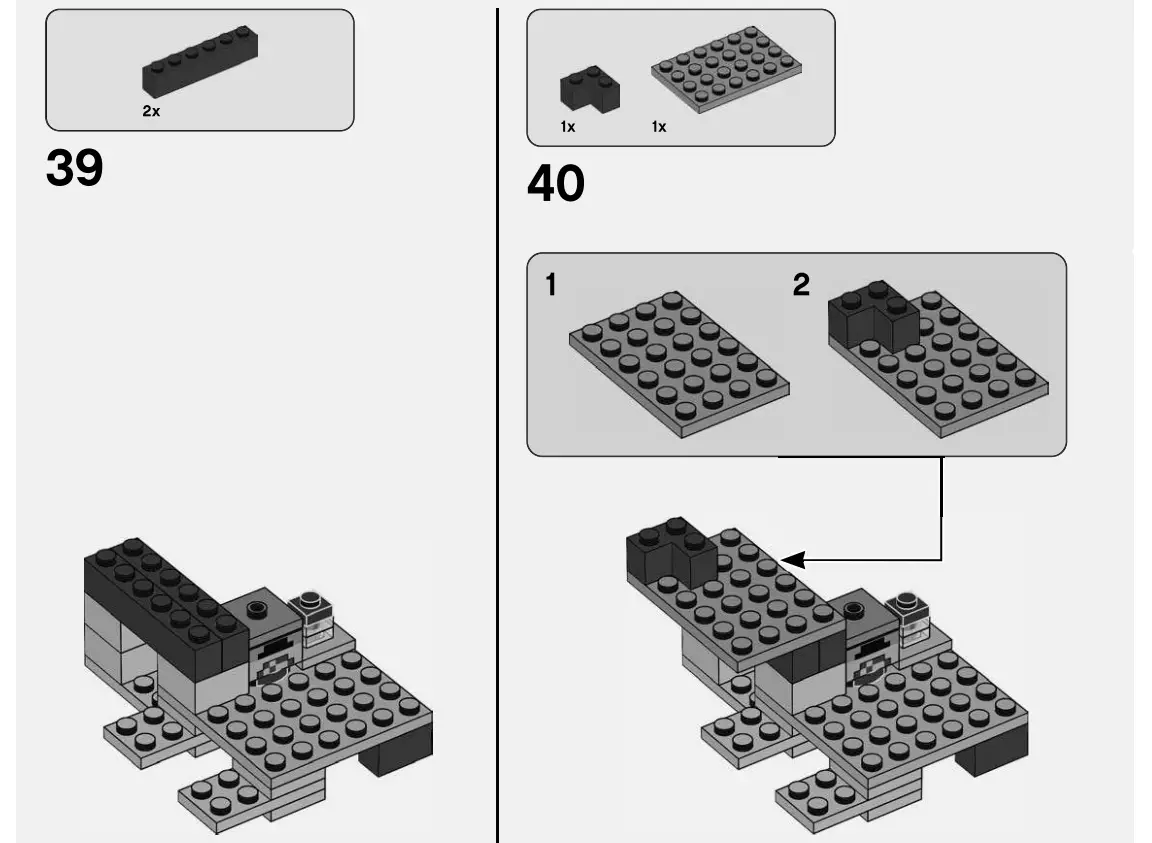 2x

39

1x 1x

40

1

2