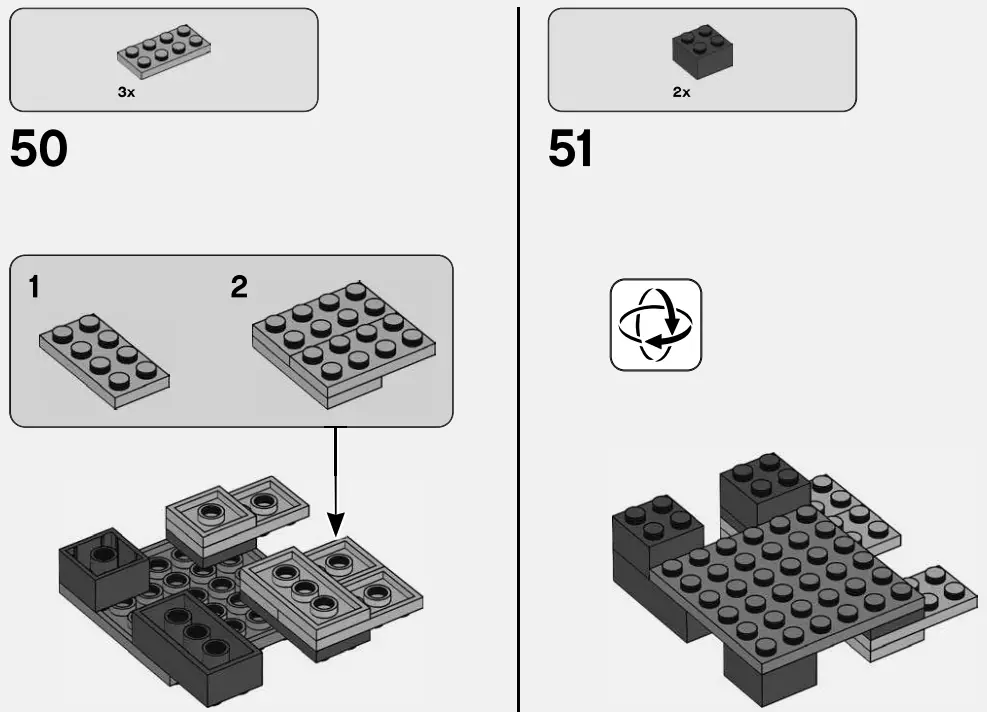 3x

50

1

2

2x

51