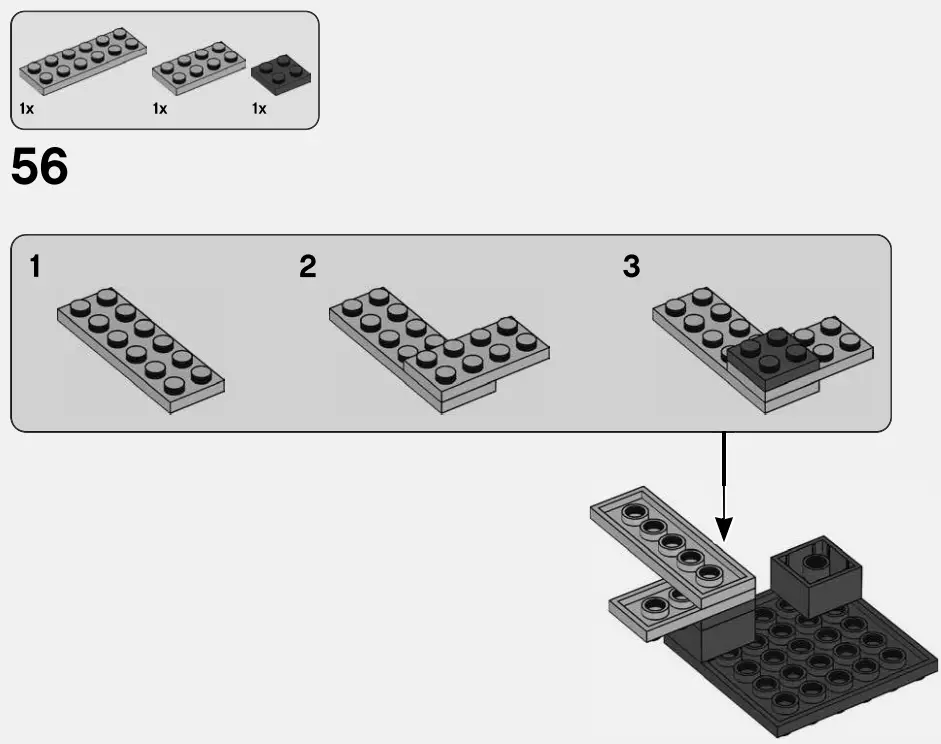 1x 1x 1x

56

1

2

3