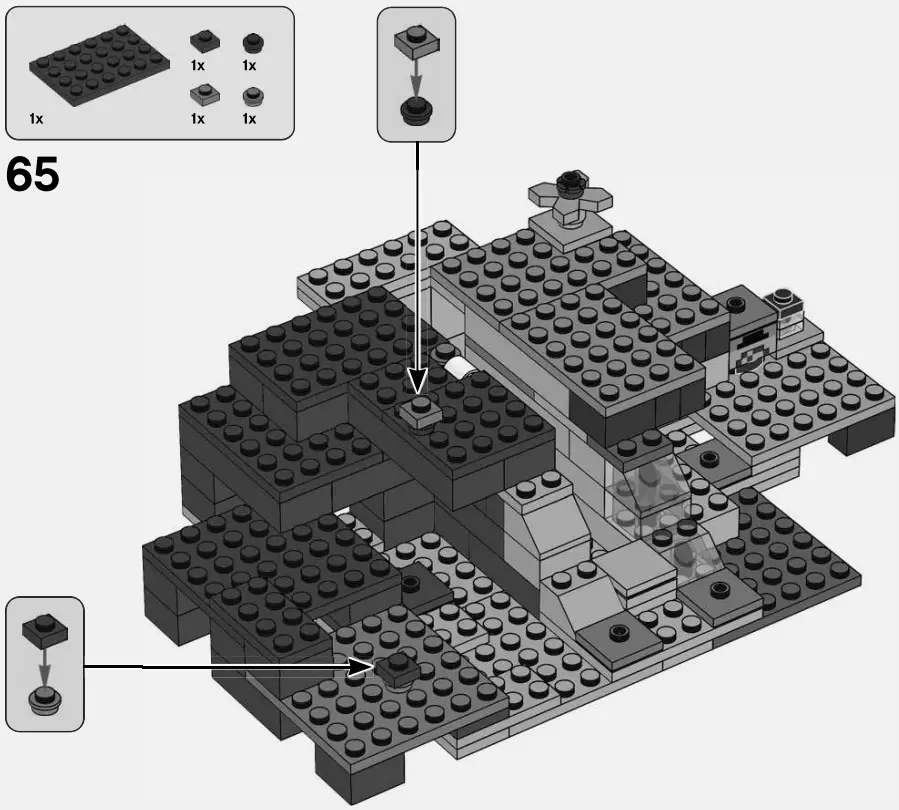 1x
1x
1x
1x
1x

65