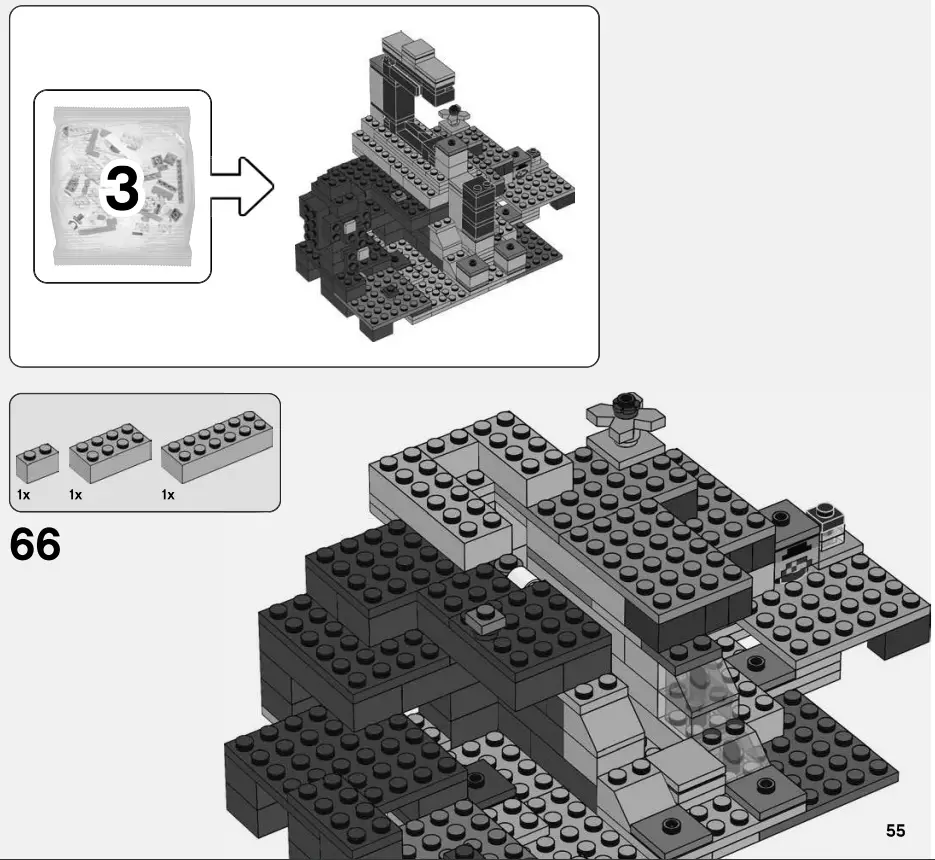 3

1x 1x 1x

66

55