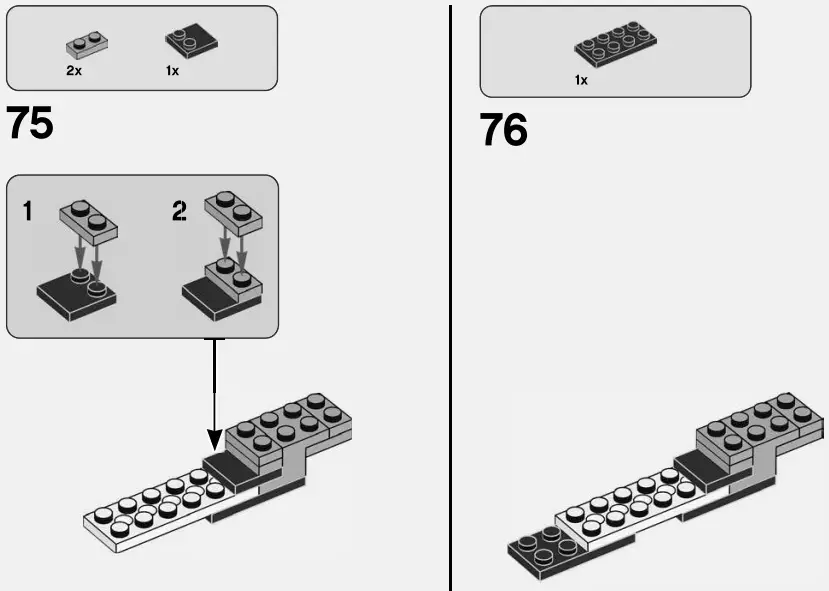 2x
1x

75

1
2

1x

76