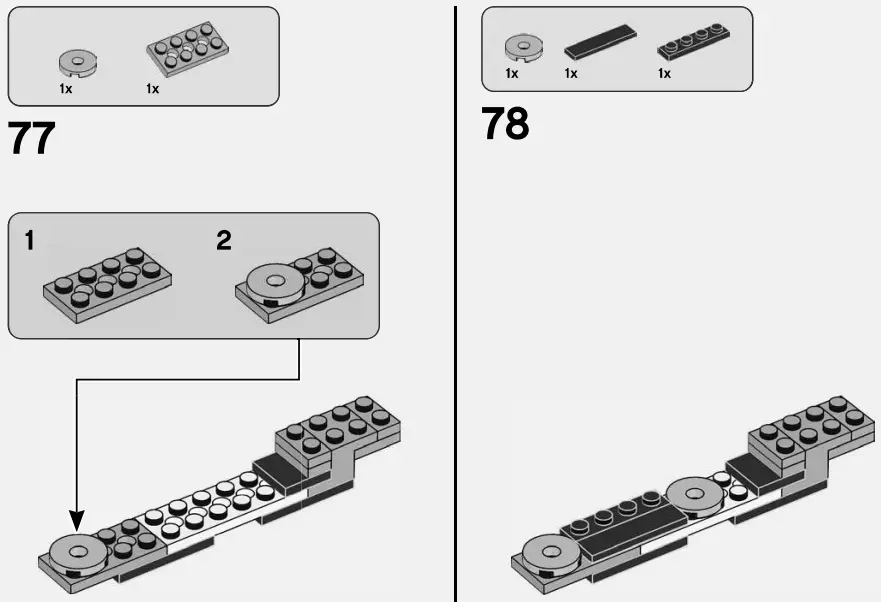 1x 1x

77

1

2

1x 1x 1x

78