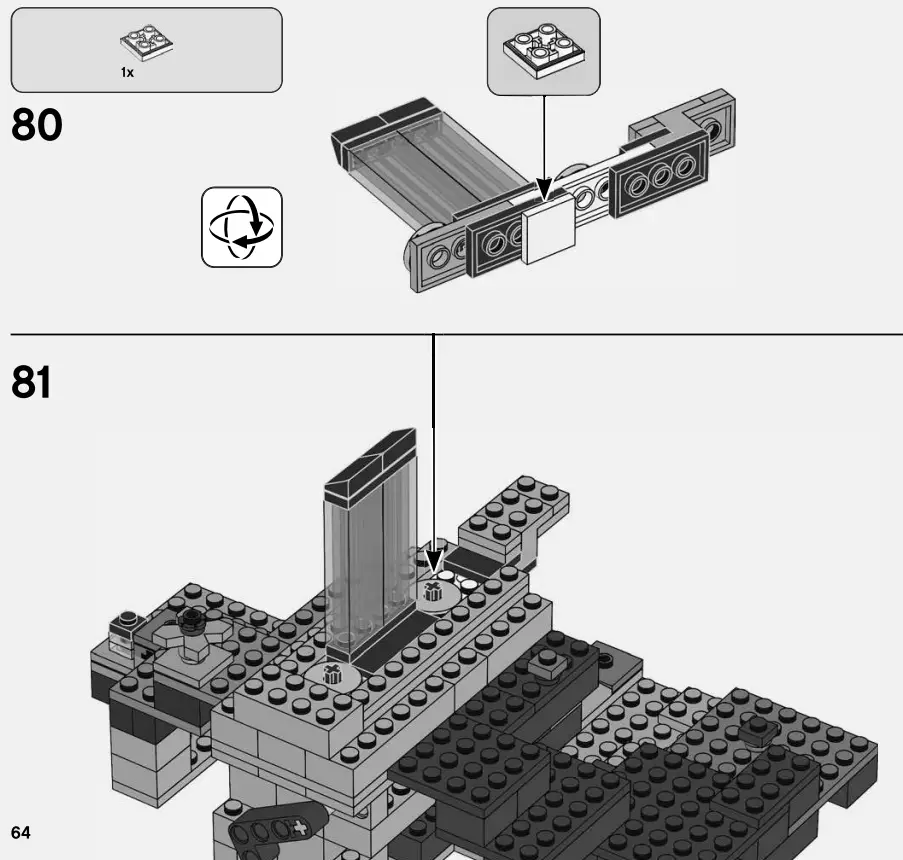 1x

80

81

64