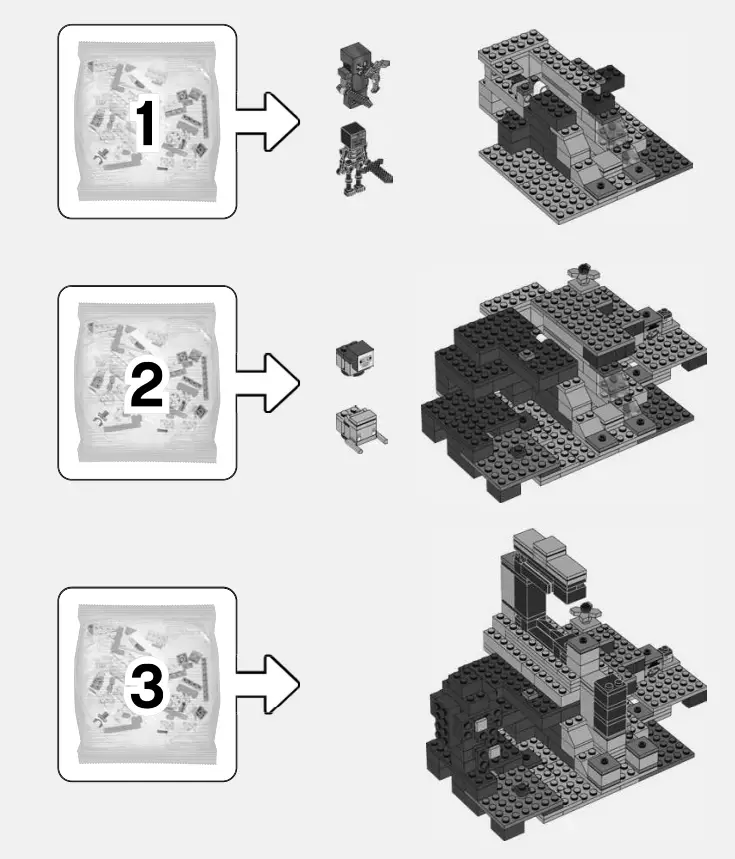 1

2

3