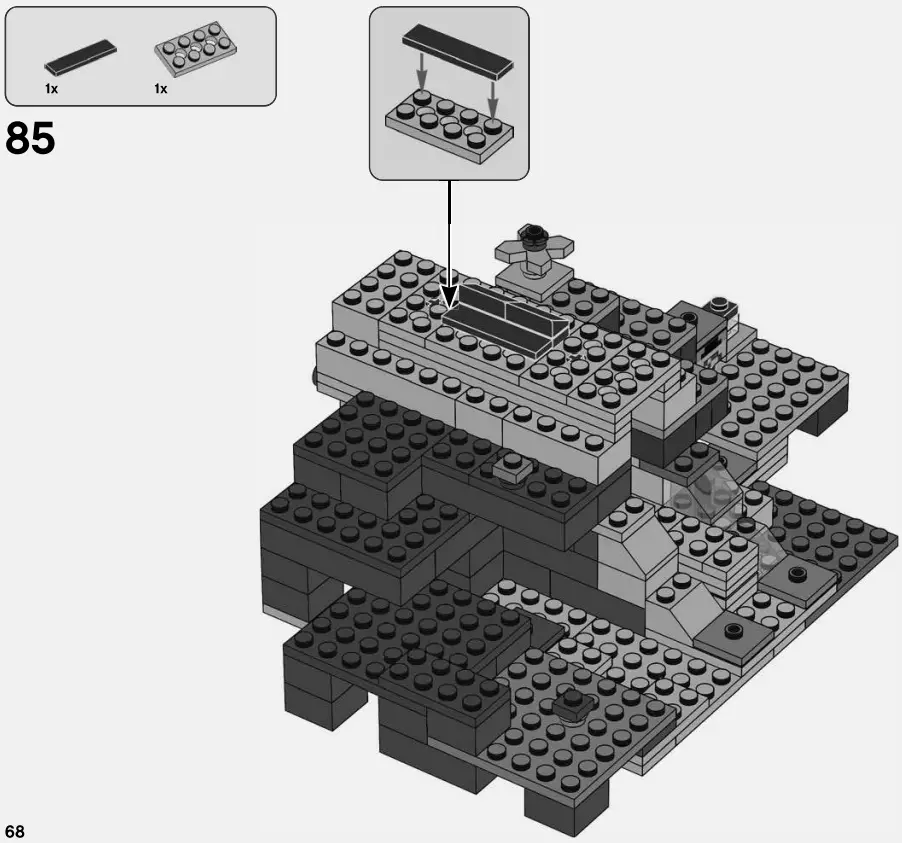 1x 1x

85

68