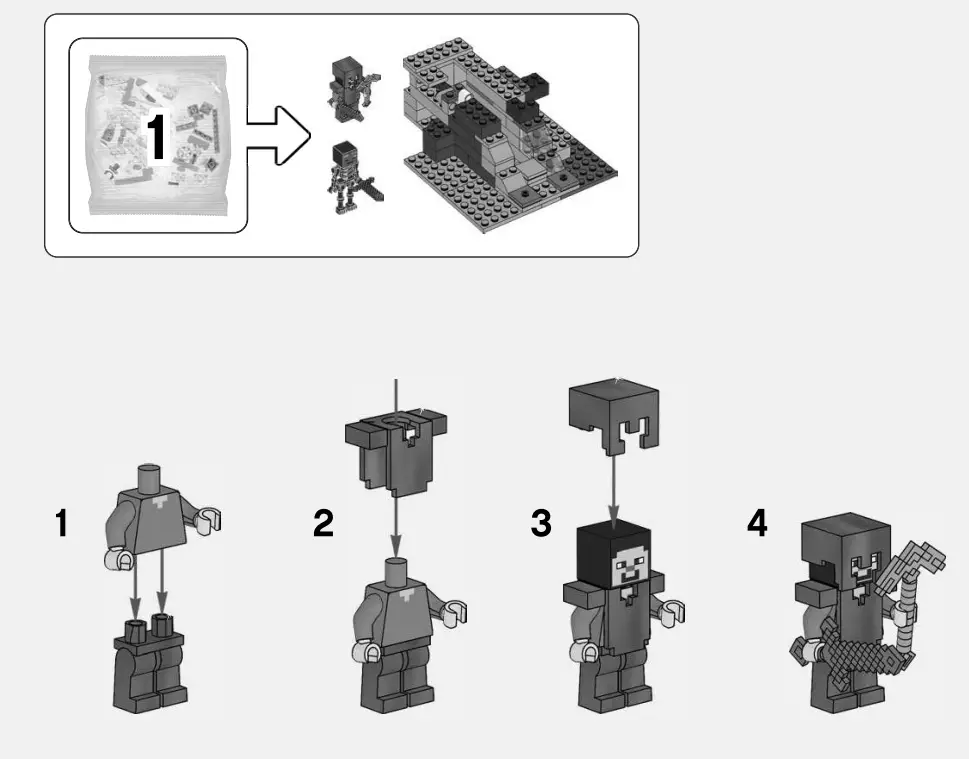 1

1

2

3

4