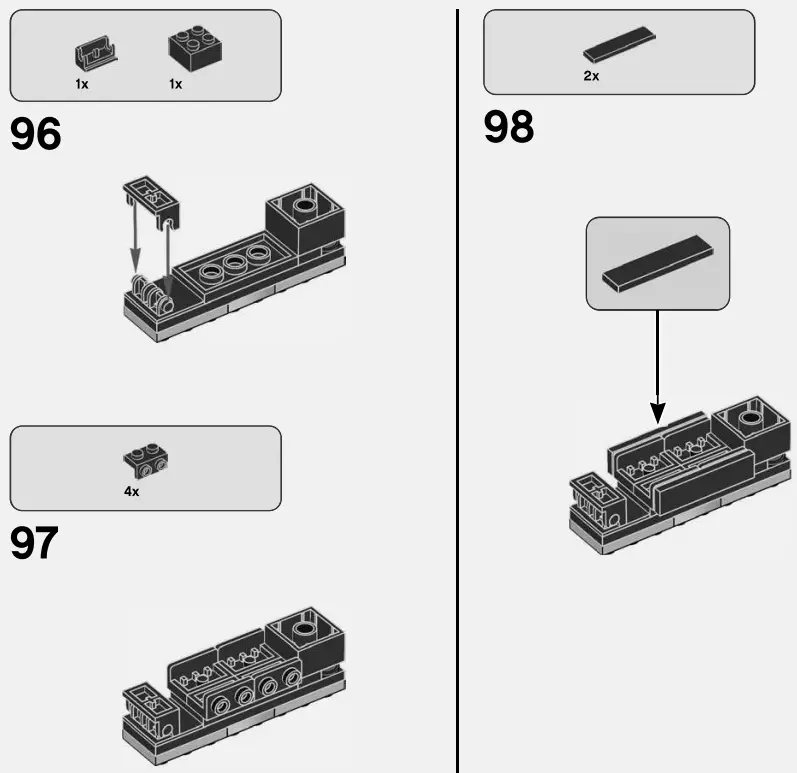 1x 1x

96

4x

97

2x

98