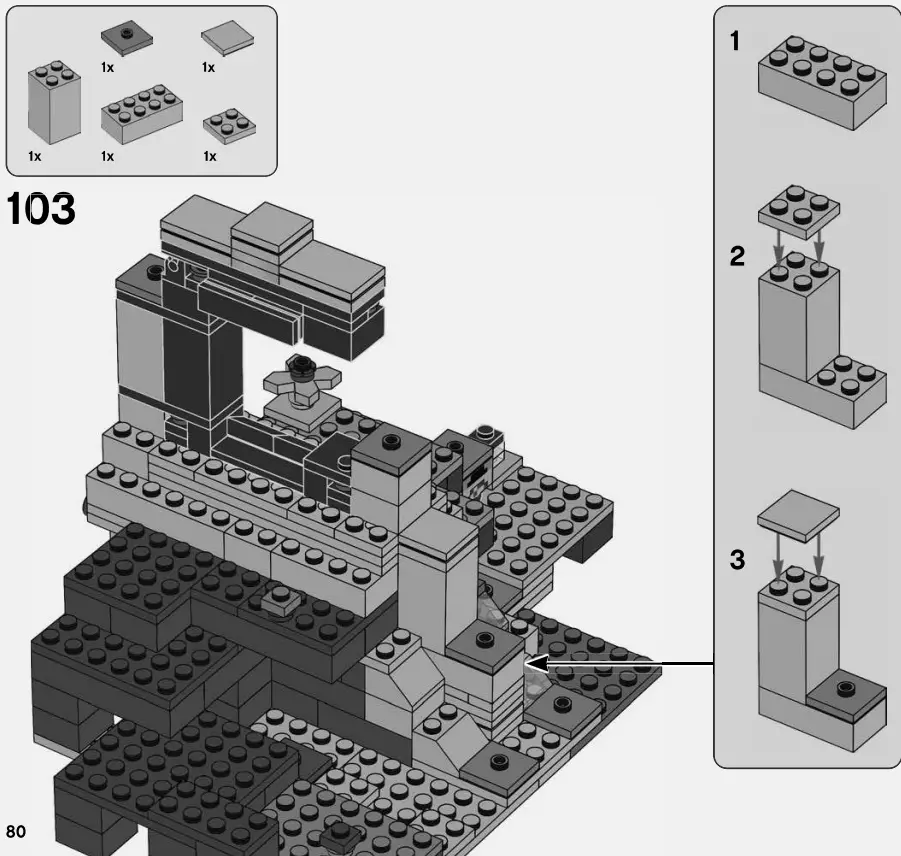 1x
1x
1x
1x
1x

103

1
2
3

80