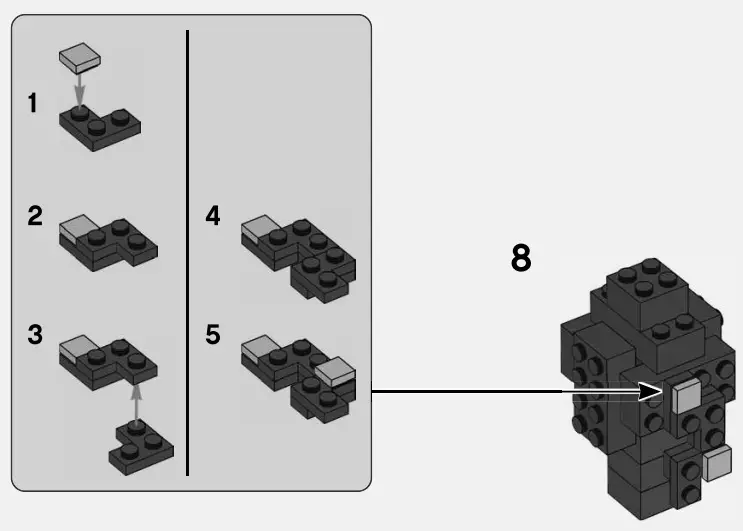 1

2

3

4

5

8