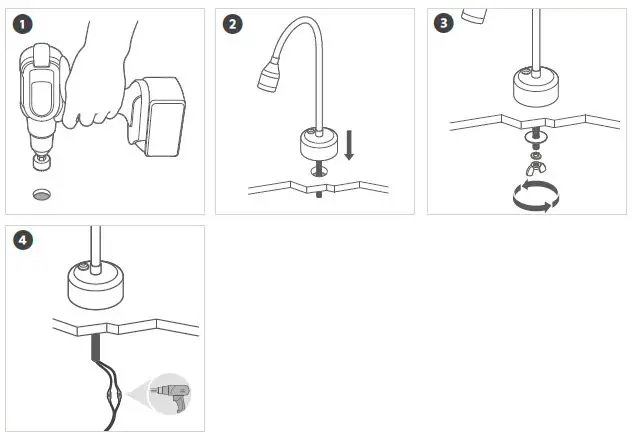 1

2

3

4