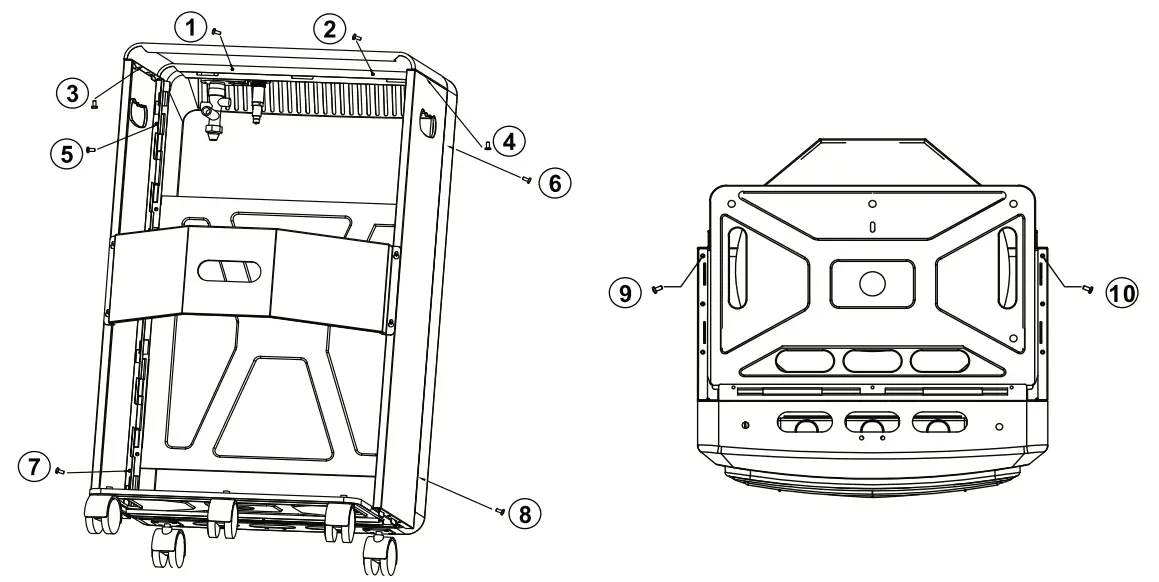 1
2
3
4
5
6
7
8
9
10