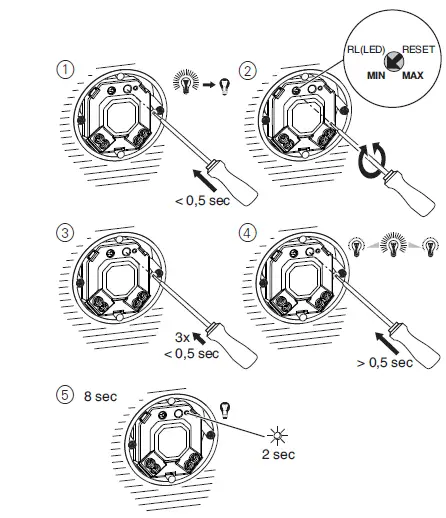 1
< 0,5 sec

2
RL(LED)
RESET
MIN
MAX

3
3x
< 0,5 sec

4
> 0,5 sec

5
8 sec
2 sec