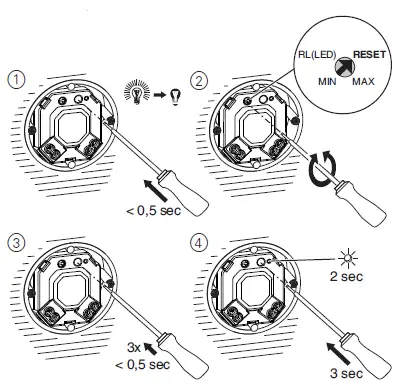 1

< 0,5 sec

2

RL(LED) RESET

MIN MAX

3

3x

< 0,5 sec

4

2 sec

3 sec