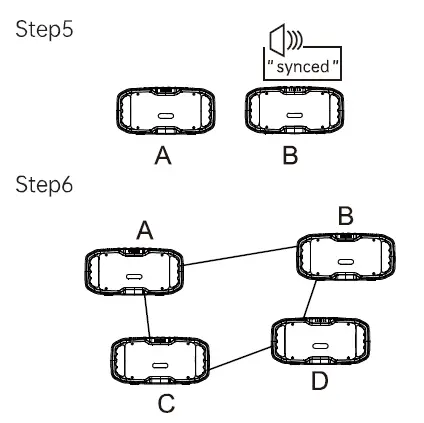 Step5

" synced "

A

B

Step6

A

B

C

D