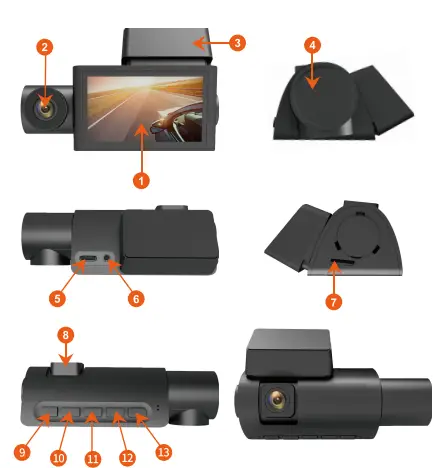 2
3
4
1
5
6
7
8
9
10
11
12
13