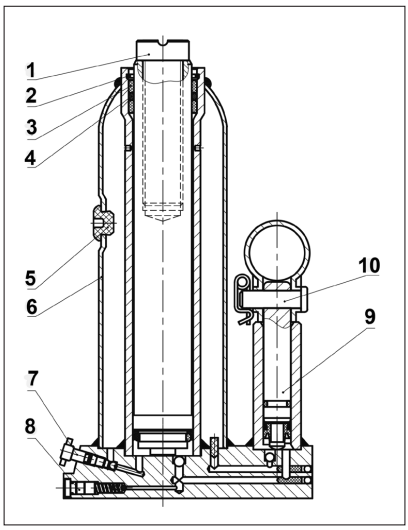 1
2
3
4
5
6
7
8
10
9