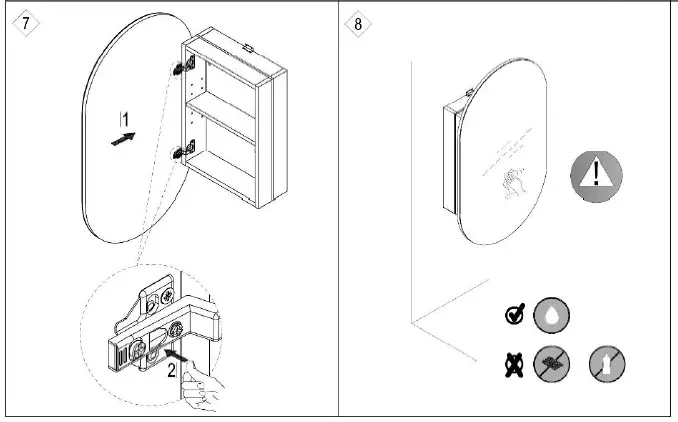 7

1

2

8