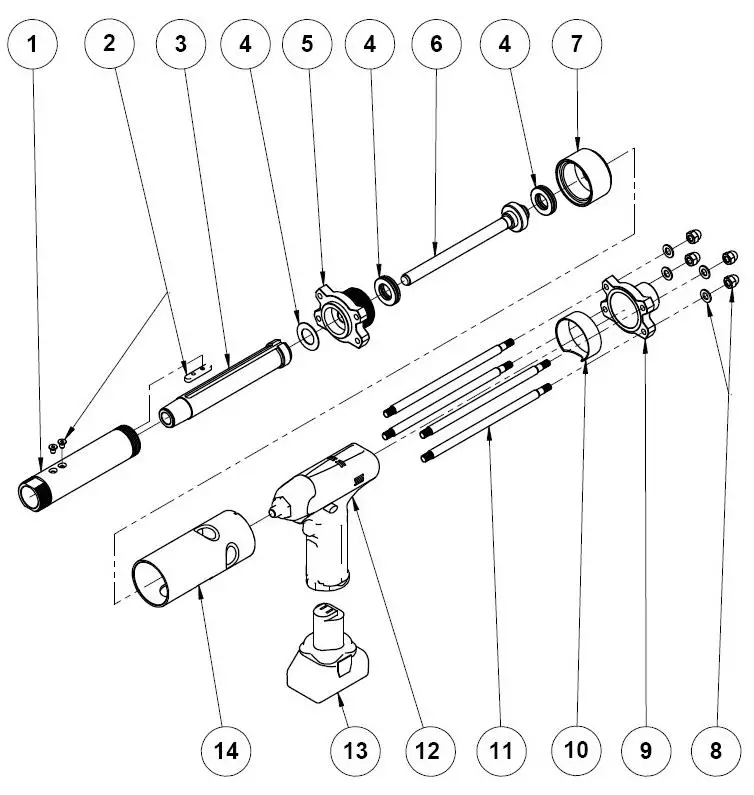 1 2 3 4 5 4 6 4 7

14 13 12 11 10 9 8