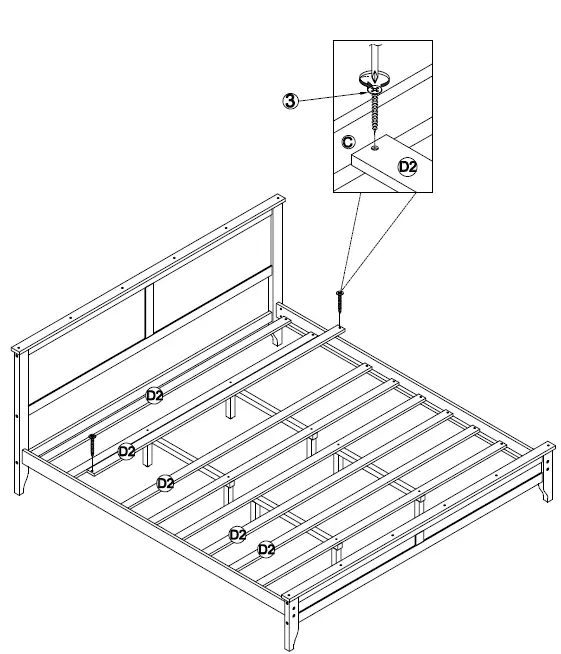 3
C
D2
D2
D2
D2
D2
D2