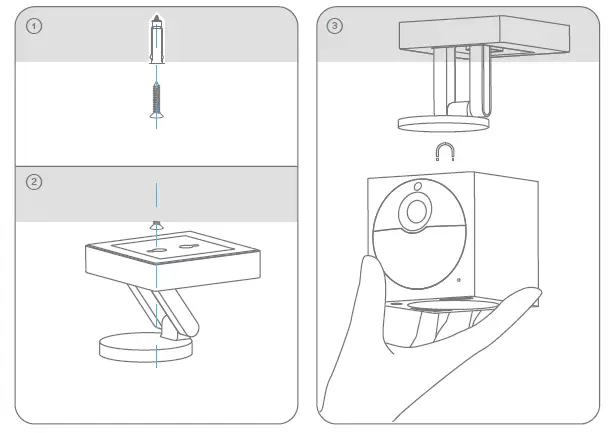 1

2

3