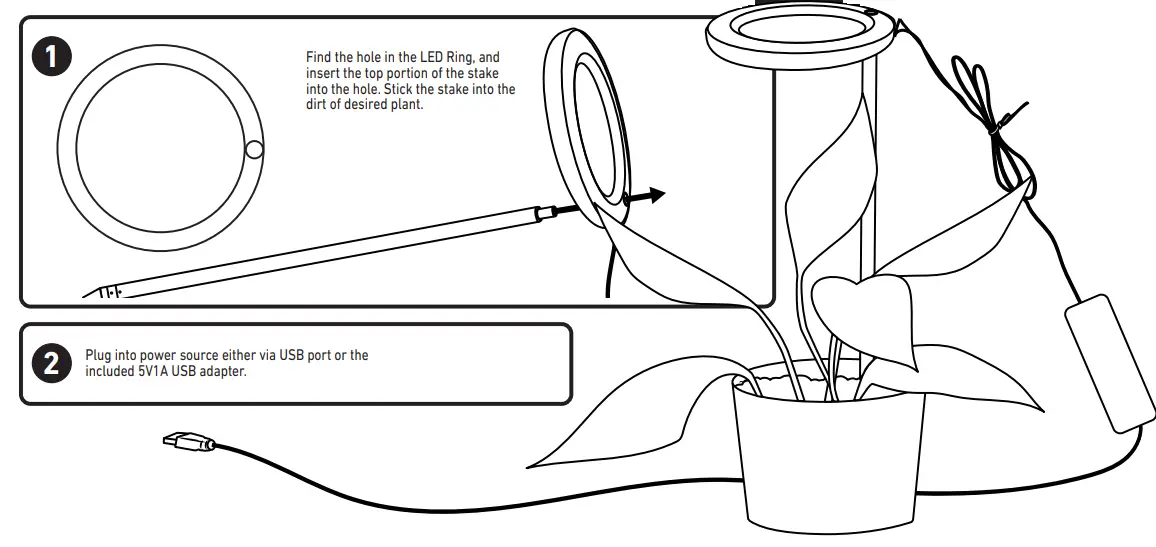 1

Find the hole in the LED Ring, and insert the top portion of the stake into the hole. Stick the stake into the dirt of desired plant.

2

Plug into power source either via USB port or the included 5V1A USB adapter.