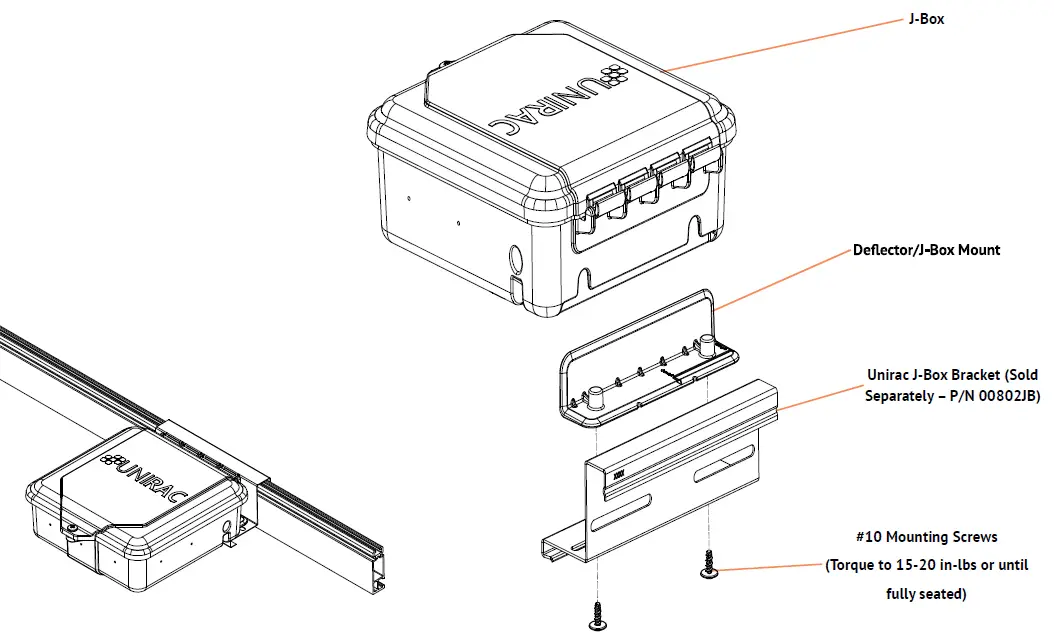 J-Box

UNIRAC

Deflector/J-Box Mount

Unirac J-Box Bracket (Sold Separately – P/N 00802JB)

UNIRAC

#10 Mounting Screws
(Torque to 15-20 in-lbs or until fully seated)