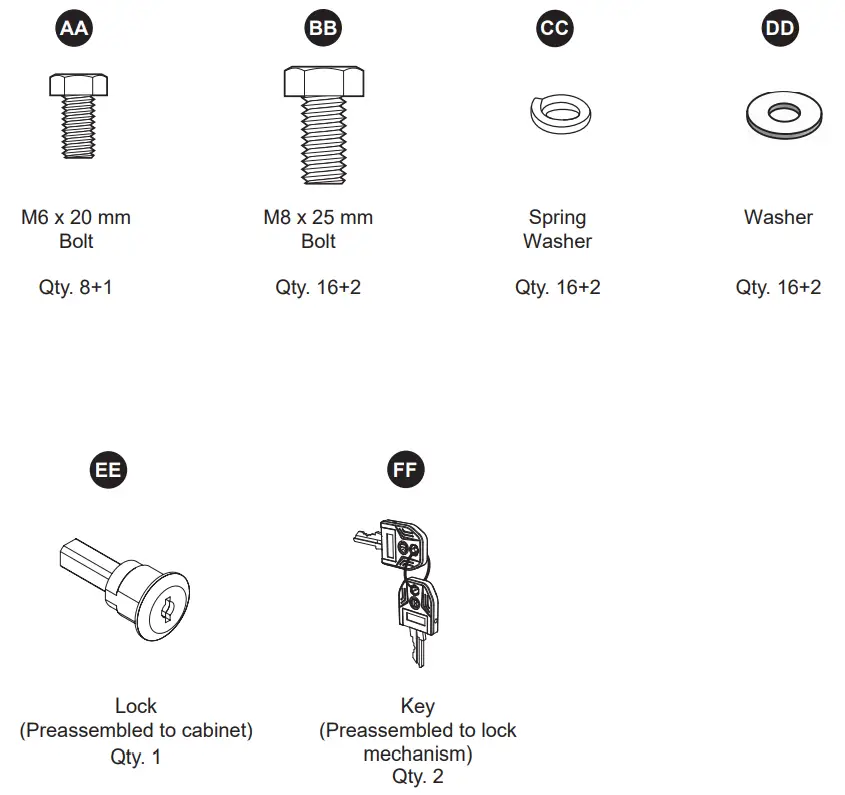 AA

M6 x 20 mm
Bolt

Qty. 8+1

BB

M8 x 25 mm
Bolt

Qty. 16+2

CC

Spring
Washer

Qty. 16+2

DD

Washer

Qty. 16+2

EE

Lock
(Preassembled to cabinet)
Qty. 1

FF

Key
(Preassembled to lock mechanism)
Qty. 2