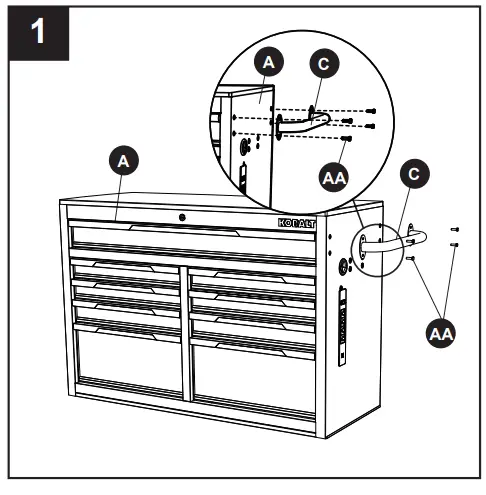 1

A

C

AA

A

KOBALT

C

AA