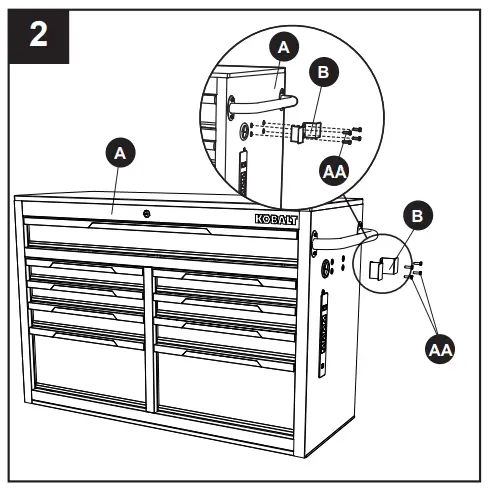 2

A

B

AA

A

KOBALT

B

AA