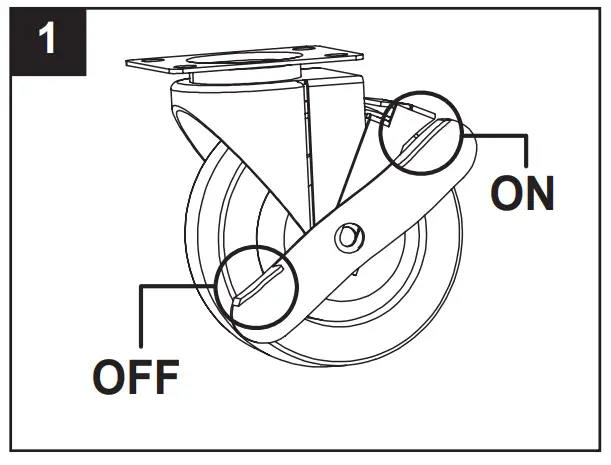 1

ON

OFF