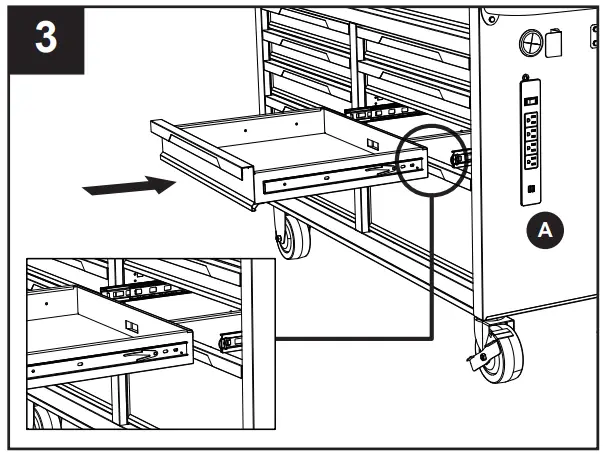 3

A