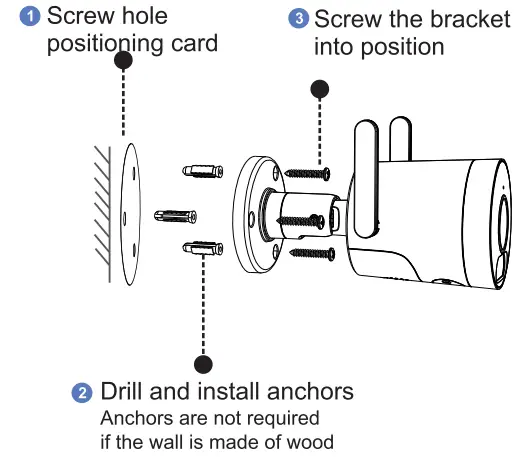 1 Screw hole positioning card

3 Screw the bracket into position

2 Drill and install anchors
Anchors are not required if the wall is made of wood