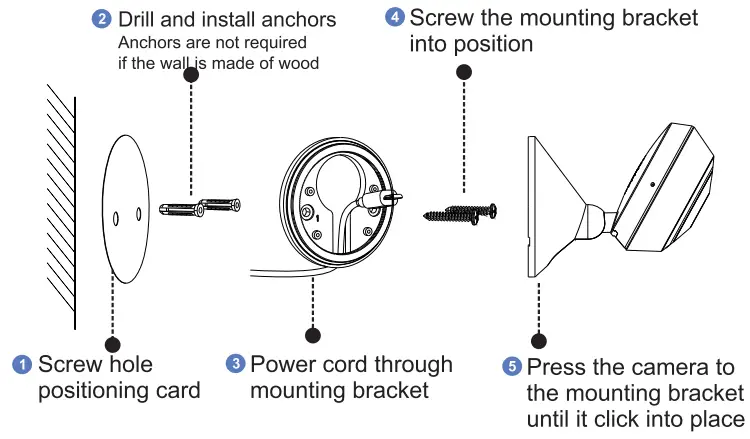 2 Drill and install anchors
Anchors are not required if the wall is made of wood

4 Screw the mounting bracket into position

1

1 Screw hole positioning card

3 Power cord through mounting bracket

5 Press the camera to the mounting bracket until it click into place