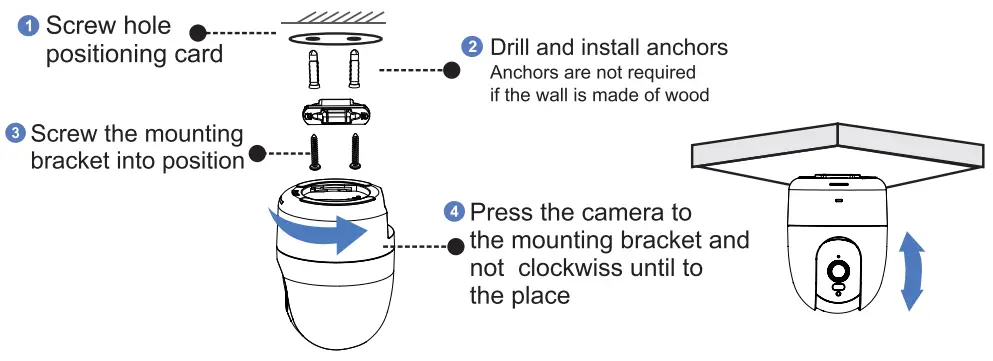 1 Screw hole positioning card

2 Drill and install anchors
Anchors are not required if the wall is made of wood

3 Screw the mounting bracket into position

4 Press the camera to the mounting bracket and not  clockwiss until to the place