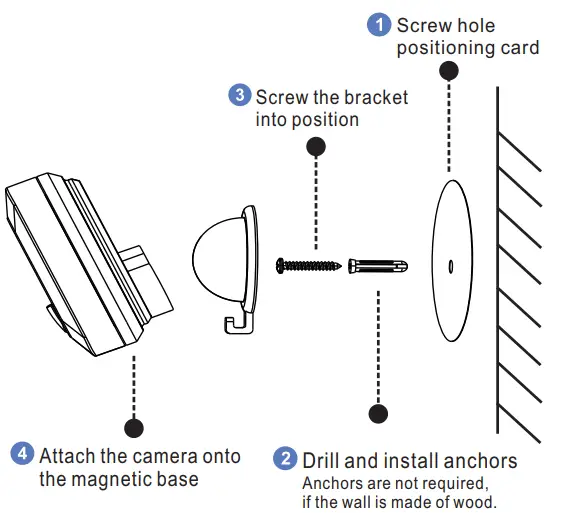 1 Screw hole positioning card

3 Screw the bracket into position

4 Attach the camera onto the magnetic base

2 Drill and install anchors
Anchors are not required, if the wall is made of wood.